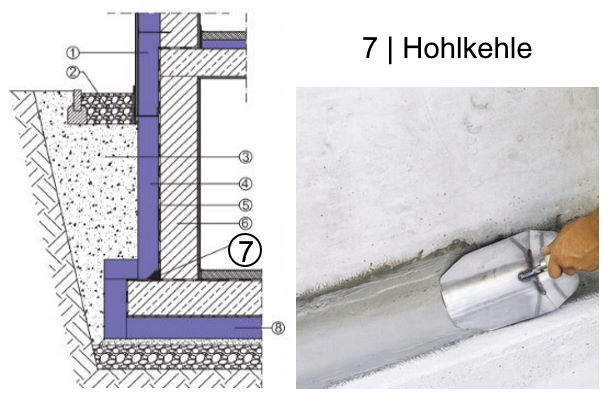 ①
②
③
④
⑤
⑥
⑦
⑧

7 | Hohlkehle